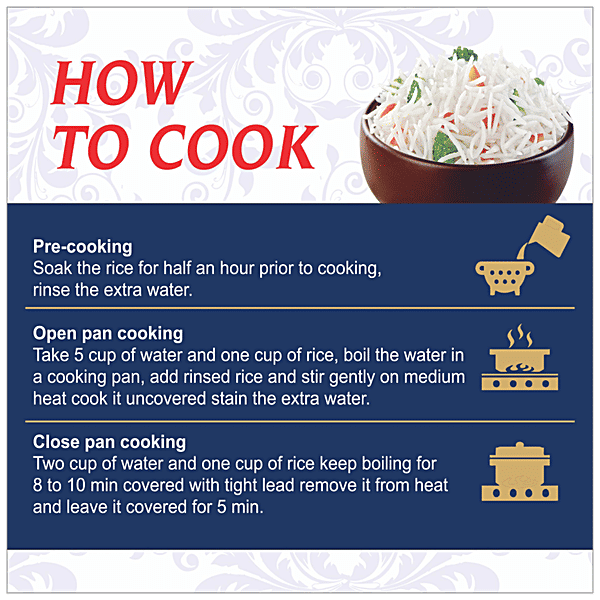 HOW TO COOK

Pre-cooking
Soak the rice for half an hour prior to cooking, rinse the extra water.

Open pan cooking
Take 5 cup of water and one cup of rice, boil the water in a cooking pan, add rinsed rice and stir gently on medium heat cook it uncovered stain the extra water.

Close pan cooking
Two cup of water and one cup of rice keep boiling for 8 to 10 min covered with tight lead remove it from heat and leave it covered for 5 min.