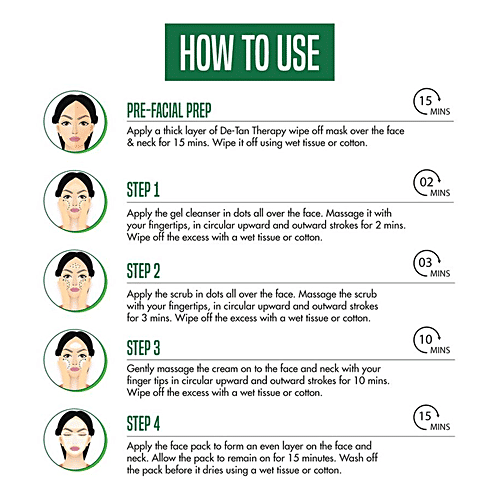 HOW TO USE

PRE-FACIAL PREP

15 MINS

Apply a thick layer of De-Tan Therapy wipe off mask over the face & neck for 15 mins. Wipe it off using wet tissue or cotton.

STEP 1

02 MINS

Apply the gel cleanser in dots all over the face. Massage it with your fingertips, in circular upward and outward strokes for 2 mins. Wipe off the excess with a wet tissue or cotton.

STEP 2

03 MINS

Apply the scrub in dots all over the face. Massage the scrub with your fingertips, in circular upward and outward strokes for 3 mins. Wipe off the excess with a wet tissue or cotton.

STEP 3

10 MINS

Gently massage the cream on to the face and neck with your finger tips in circular upward and outward strokes for 10 mins. Wipe off the excess with a wet tissue or cotton.

STEP 4

15 MINS

Apply the face pack to form an even layer on the face and neck. Allow the pack to remain on for 15 minutes. Wash off the pack before it dries using a wet tissue or cotton.