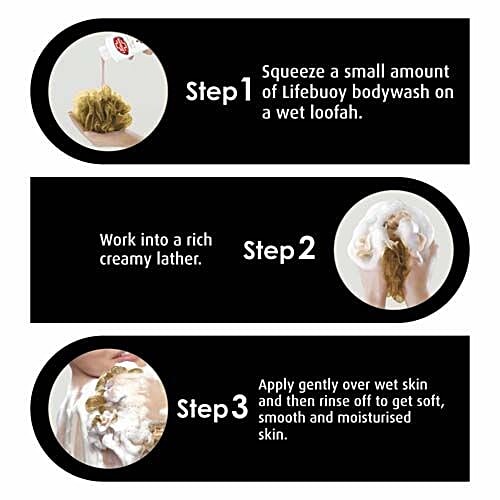 Step 1 Squeeze a small amount of Lifebuoy bodywash on a wet loofah.

Work into a rich creamy lather. Step 2

Step 3 Apply gently over wet skin and then rinse off to get soft, smooth and moisturised skin.